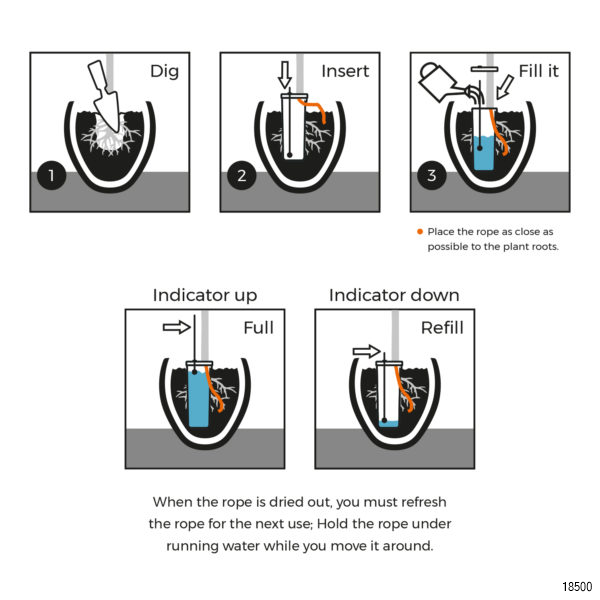 Dig
1

Insert
2

Fill it
3

Place the rope as close as possible to the plant roots.

Indicator up
Full

Indicator down
Refill

When the rope is dried out, you must refresh the rope for the next use; Hold the rope under running water while you move it around.

18500