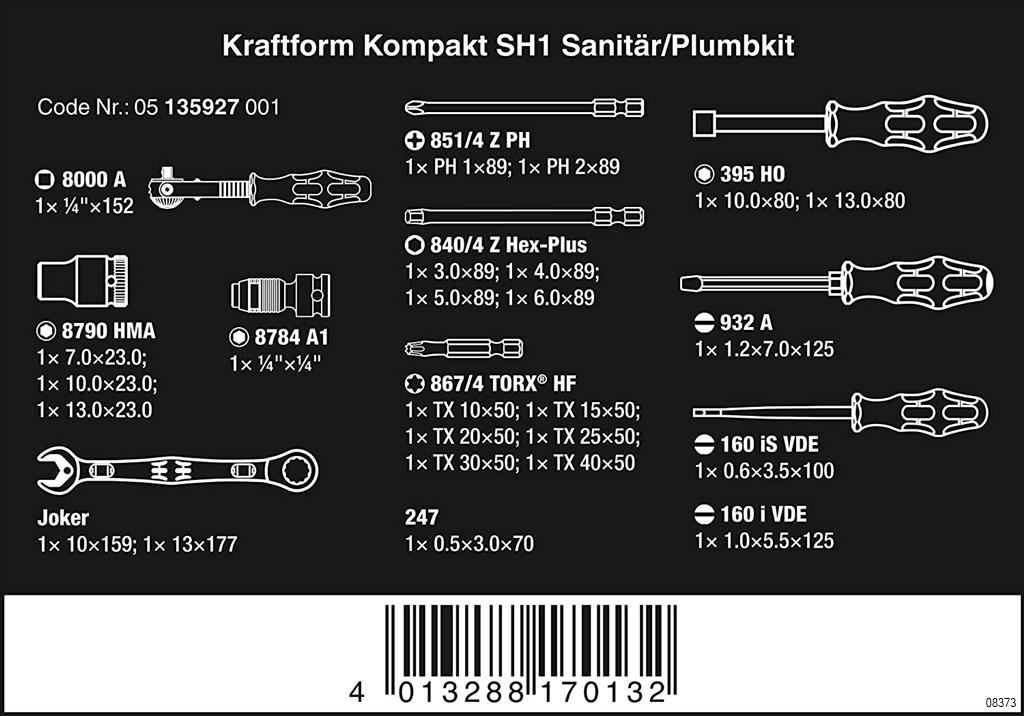 Kraftform Kompakt SH1 Sanitär/Plumbkit

Code Nr.: 05 135927 001

8000 A
1× ¼"×152

8790 HMA
1× 7.0×23.0;
1× 10.0×23.0;
1× 13.0×23.0

8784 A1
1× ¼"×¼"

Joker
1× 10×159; 1× 13×177

851/4 Z PH
1× PH 1×89; 1× PH 2×89

840/4 Z Hex-Plus
1× 3.0×89; 1× 4.0×89;
1× 5.0×89; 1× 6.0×89

867/4 TORX® HF
1× TX 10×50; 1× TX 15×50;
1× TX 20×50; 1× TX 25×50;
1× TX 30×50; 1× TX 40×50

247
1× 0.5×3.0×70

395 HO
1× 10.0×80; 1× 13.0×80

932 A
1× 1.2×7.0×125

160 iS VDE
1× 0.6×3.5×100

160 i VDE
1× 1.0×5.5×125

4 013288 170132

08373