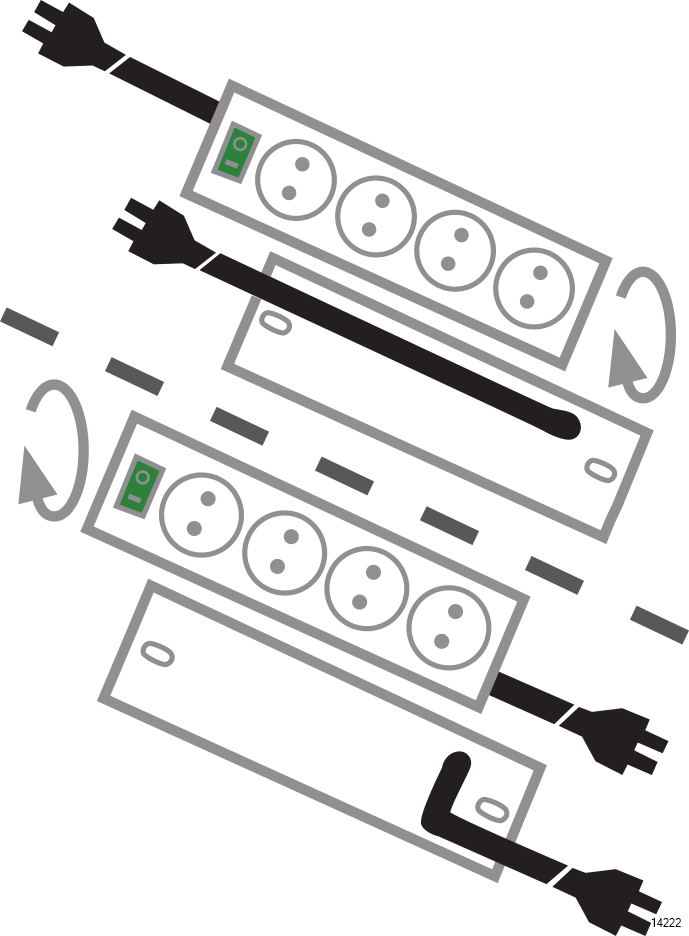 14222